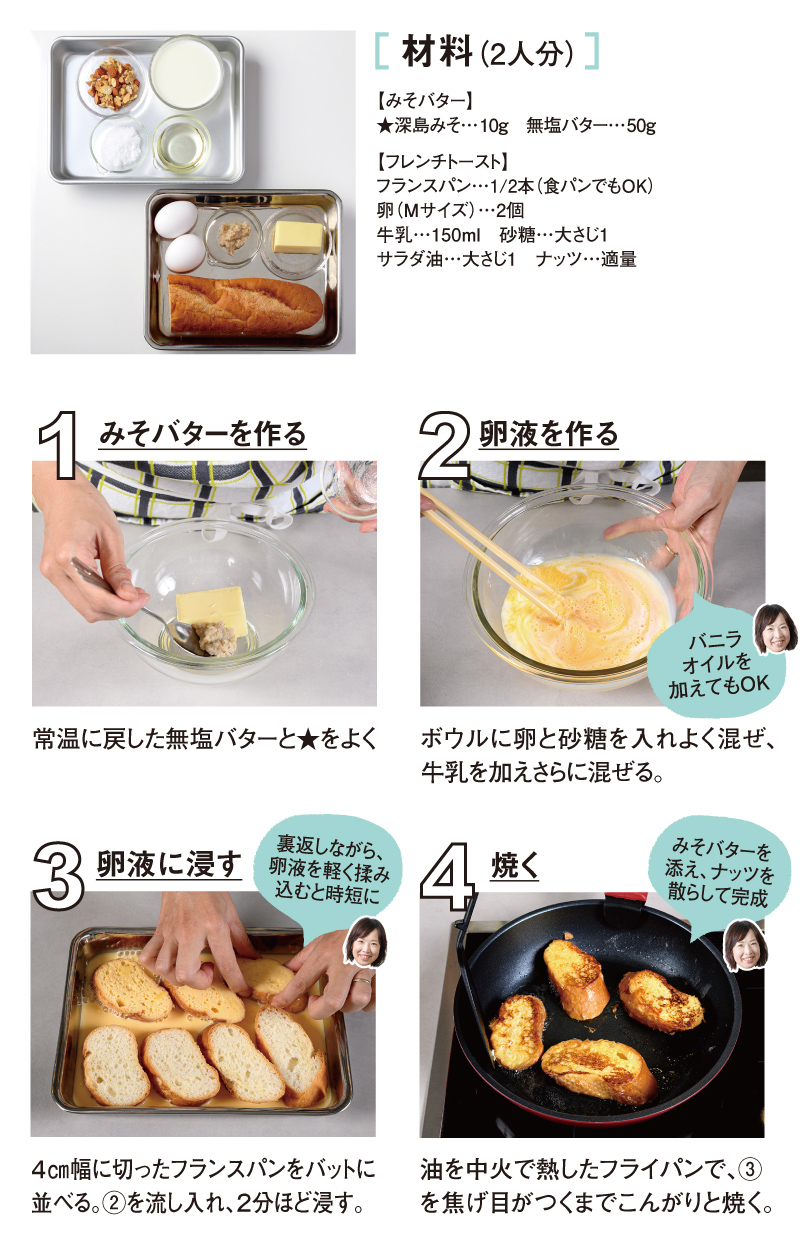 [ 材料（2人分） ]

【みそバター】
★深島みそ…10g　無塩バター…50g

【フレンチトースト】
フランスパン…1/2本（食パンでもOK）
卵（Mサイズ）…2個
牛乳…150ml　砂糖…大さじ1
サラダ油…大さじ1　ナッツ…適量

1 みそバターを作る

常温に戻した無塩バターと★をよく

2 卵液を作る

バニラオイルを加えてもOK

ボウルに卵と砂糖を入れよく混ぜ、牛乳を加えさらに混ぜる。

3 卵液に浸す

裏返しながら、卵液を軽く揉み込むと時短に

4cm幅に切ったフランスパンをバットに並べる。②を流し入れ、2分ほど浸す。

4 焼く

みそバターを添え、ナッツを散らして完成

油を中火で熱したフライパンで、③を焦げ目がつくまでこんがりと焼く。