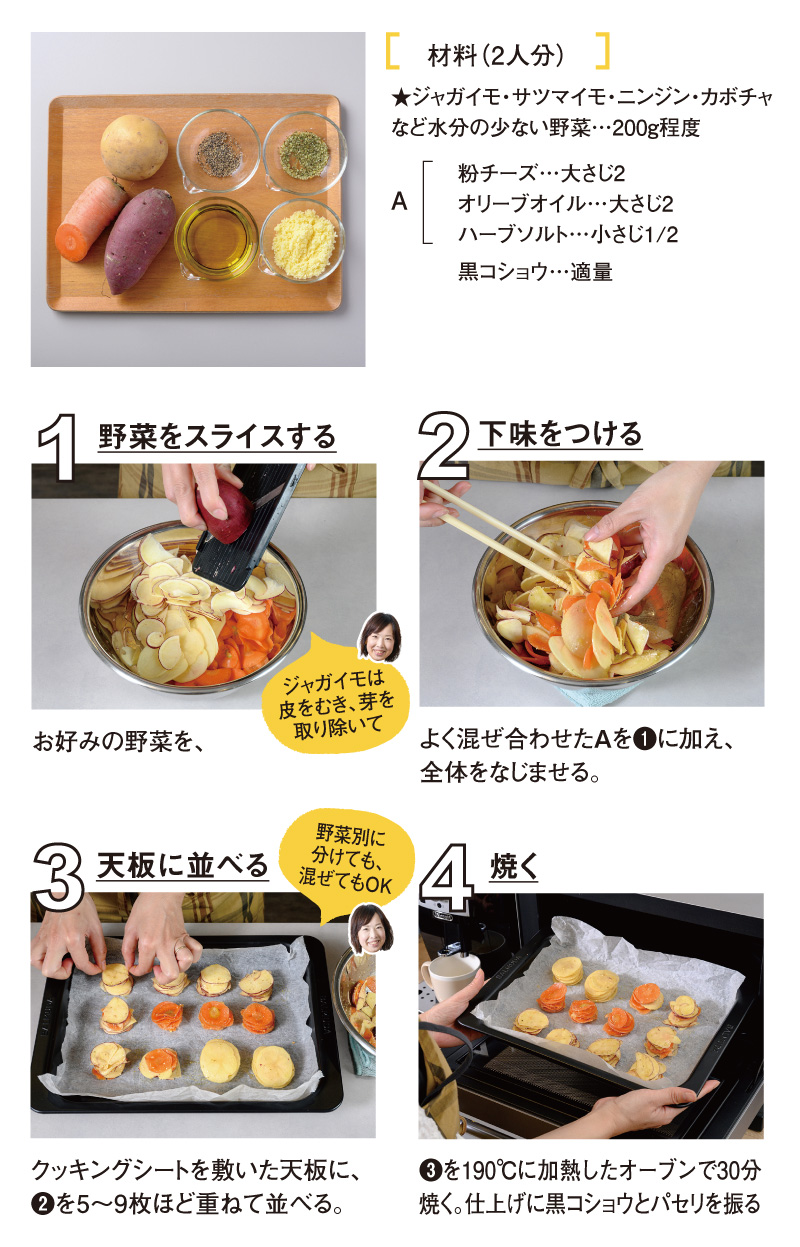 材料（2人分）

★ジャガイモ・サツマイモ・ニンジン・カボチャなど水分の少ない野菜…200g程度

A
粉チーズ…大さじ2
オリーブオイル…大さじ2
ハーブソルト…小さじ1/2

黒コショウ…適量

1 野菜をスライスする

ジャガイモは皮をむき、芽を取り除いて

お好みの野菜を、

2 下味をつける

よく混ぜ合わせたAを❶に加え、全体をなじませる。

3 天板に並べる

野菜別に分けても、混ぜてもOK

クッキングシートを敷いた天板に、❷を5〜9枚ほど重ねて並べる。

4 焼く

❸を190℃に加熱したオーブンで30分焼く。仕上げに黒コショウとパセリを振る